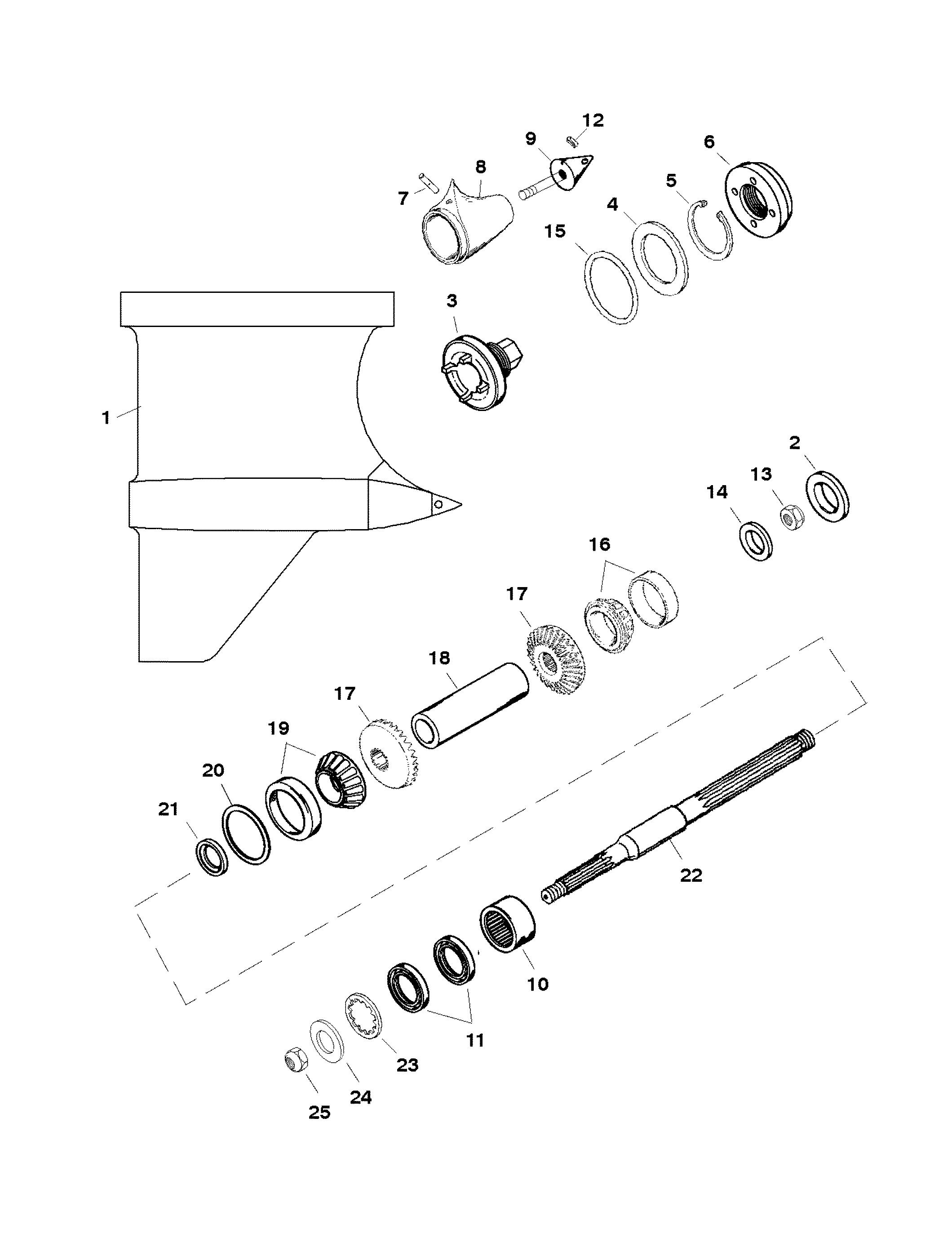 12
9
6
8
7
5
4
15
3
1
2
13
14
16
17
18
17
19
20
21
22
10
11
23
24
25