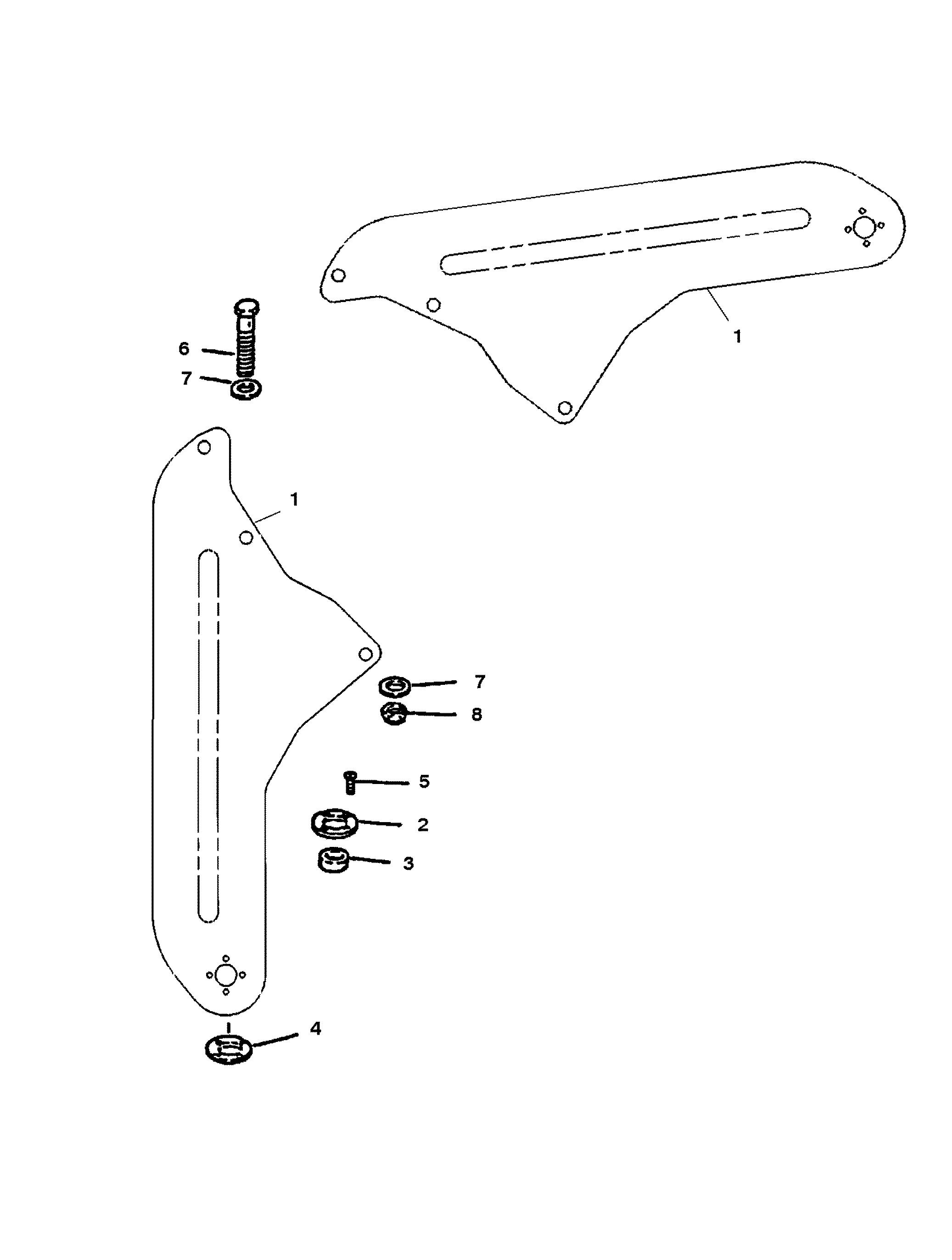 1
6
7
1
7
8
5
2
3
4