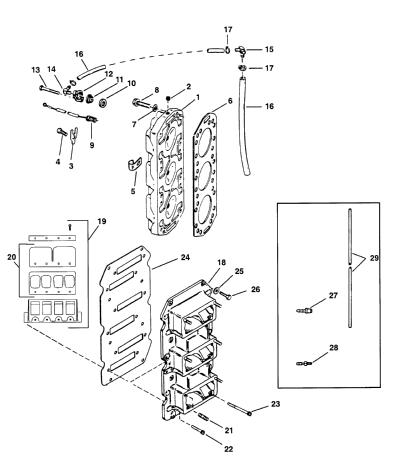 17
16
15
17
13
14
12
11
10
8
2
1
6
16
7
9
4
3
5
19
20
24
18
25
26
29
27
28
23
21
22