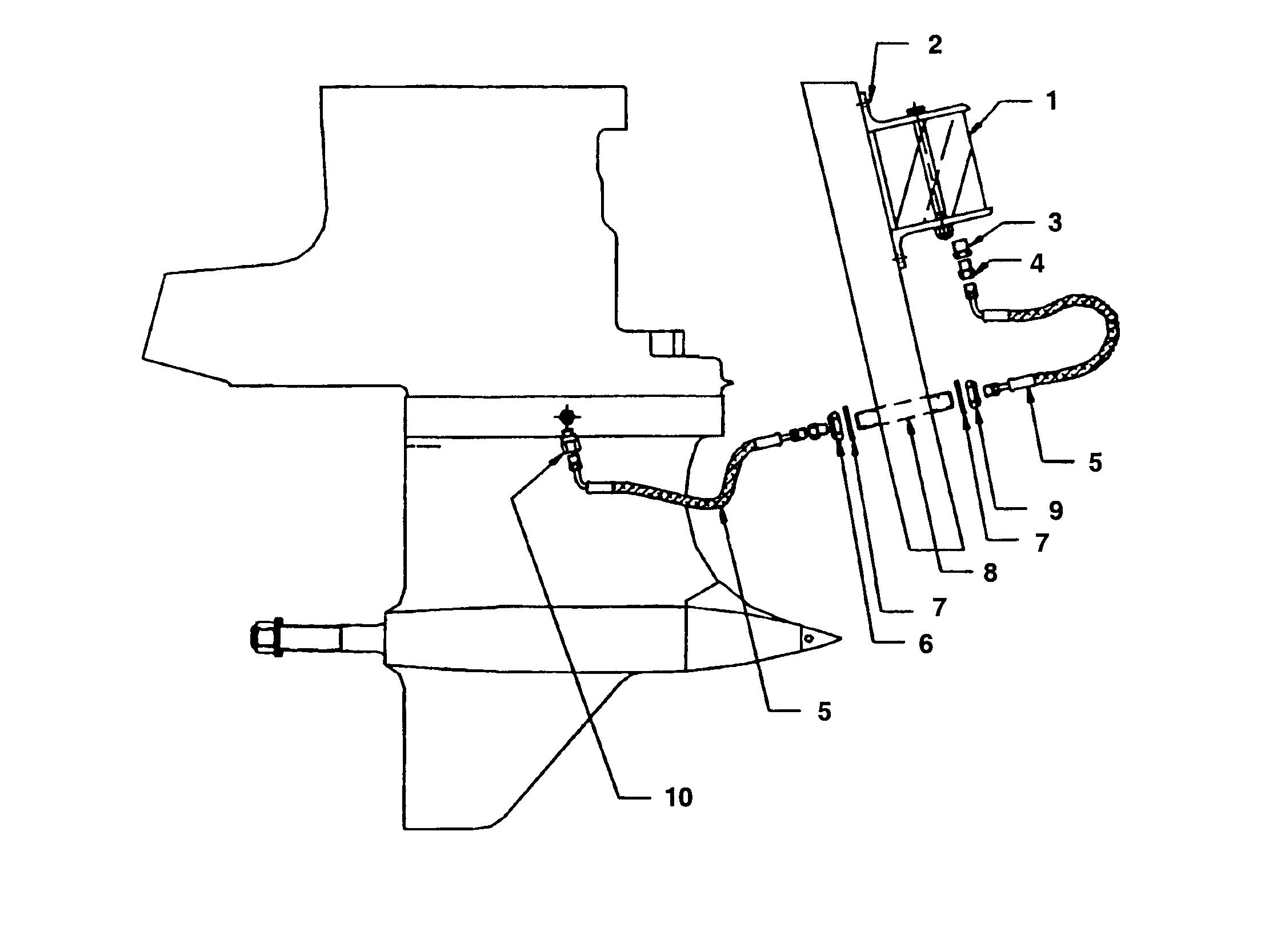 2
1
3
4
5
9
7
8
7
6
5
10