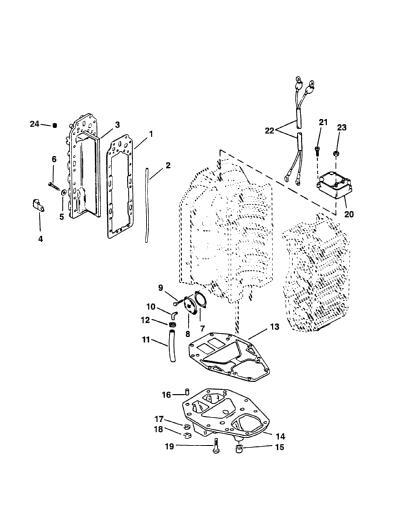 24
3
1
2
6
5
4
22
21
23
20
9
10
12
8
7
11
13
16
17
18
14
19
15