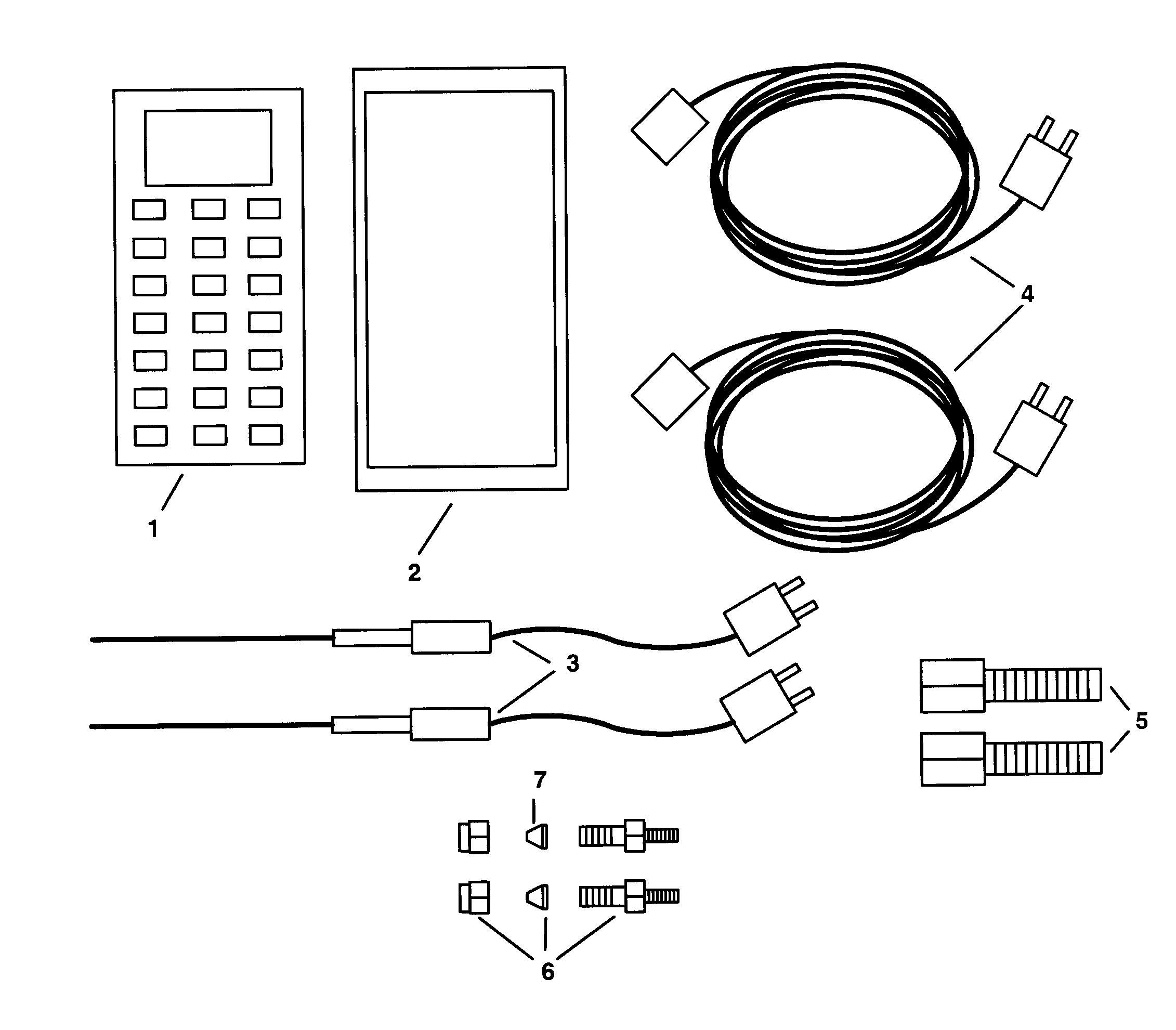 1
2
4
3
5
7
6