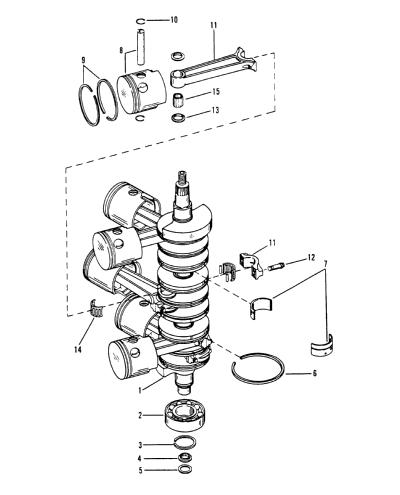 10
11
8
9
15
13
11
12
7
14
6
1
2
3
4
5