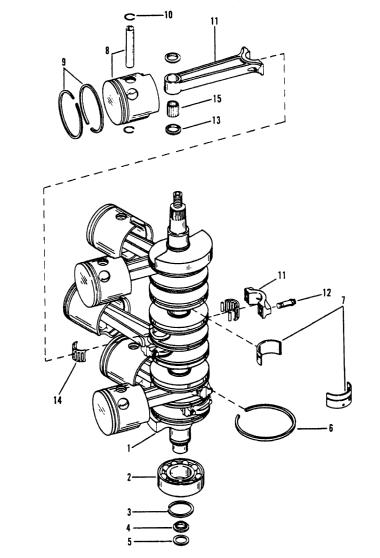 10
11
8
9
15
13
11
12
7
14
6
1
2
3
4
5