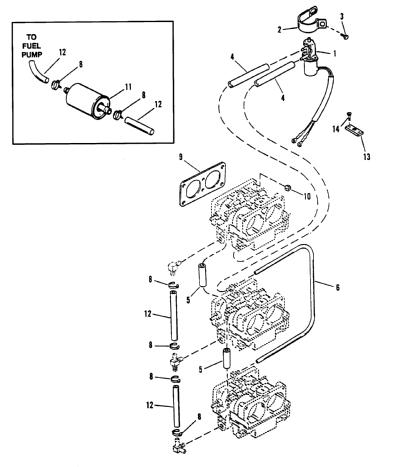 TO FUEL PUMP
12
8
11
8
12
2
3
1
4
4
14
13
9
10
8
5
6
12
8
5
8
12
8