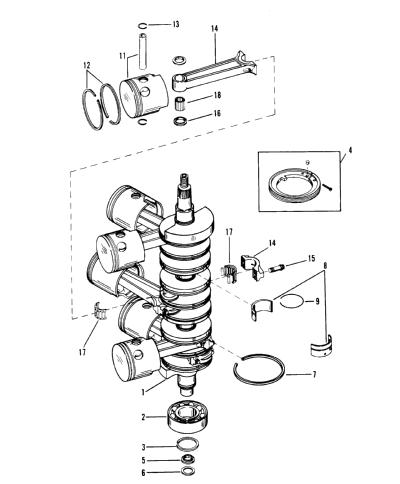 13
14
11
12
18
16
4
17
14
15
8
9
17
7
1
2
3
5
6