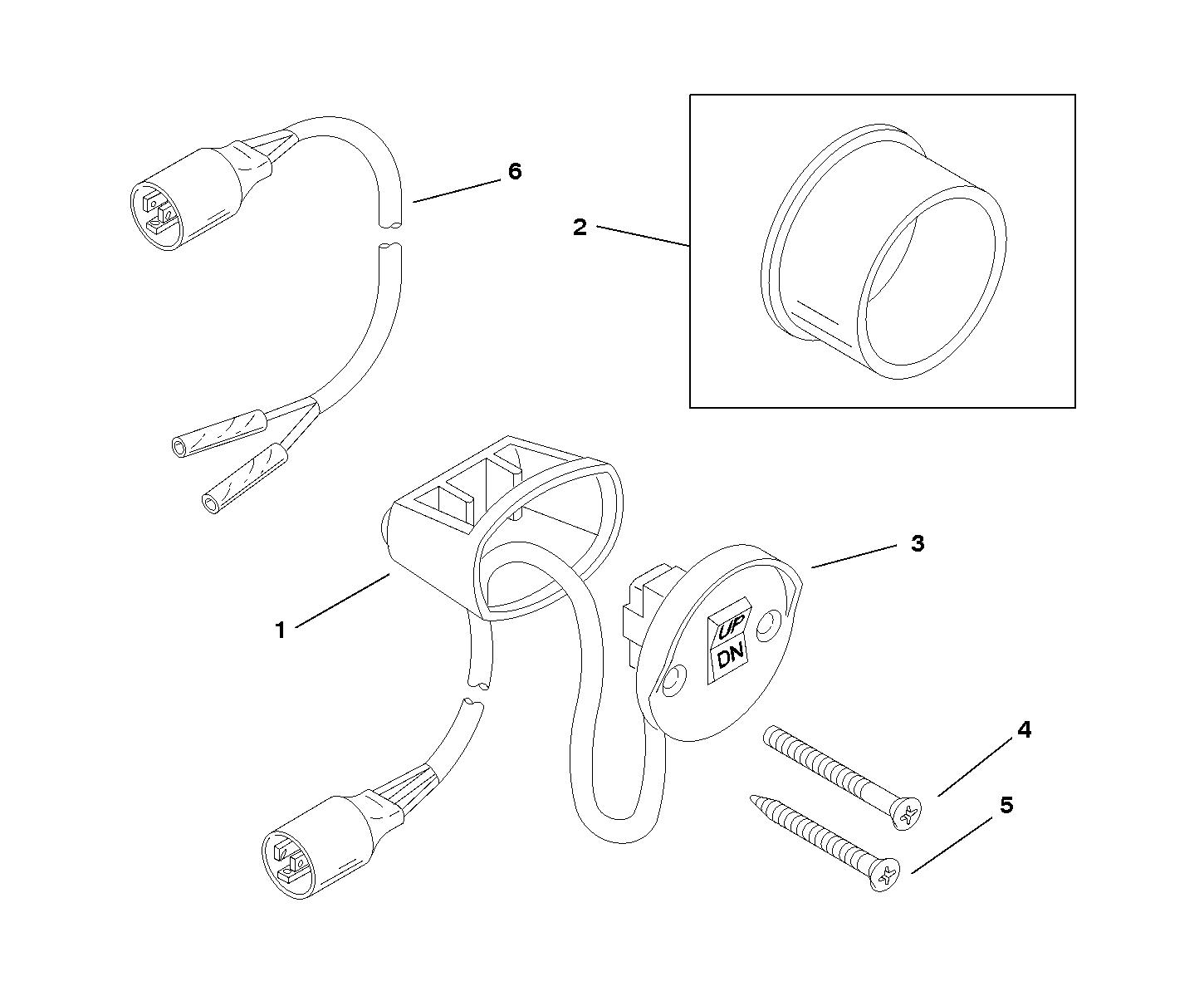 6
2
3
UP
DN
1
4
5