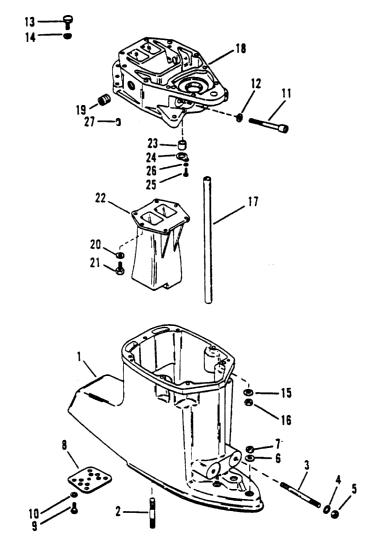 13
14
18
12
11
19
27
23
24
26
25
22
17
20
21
1
15
16
7
6
8
3
4
5
10
9
2