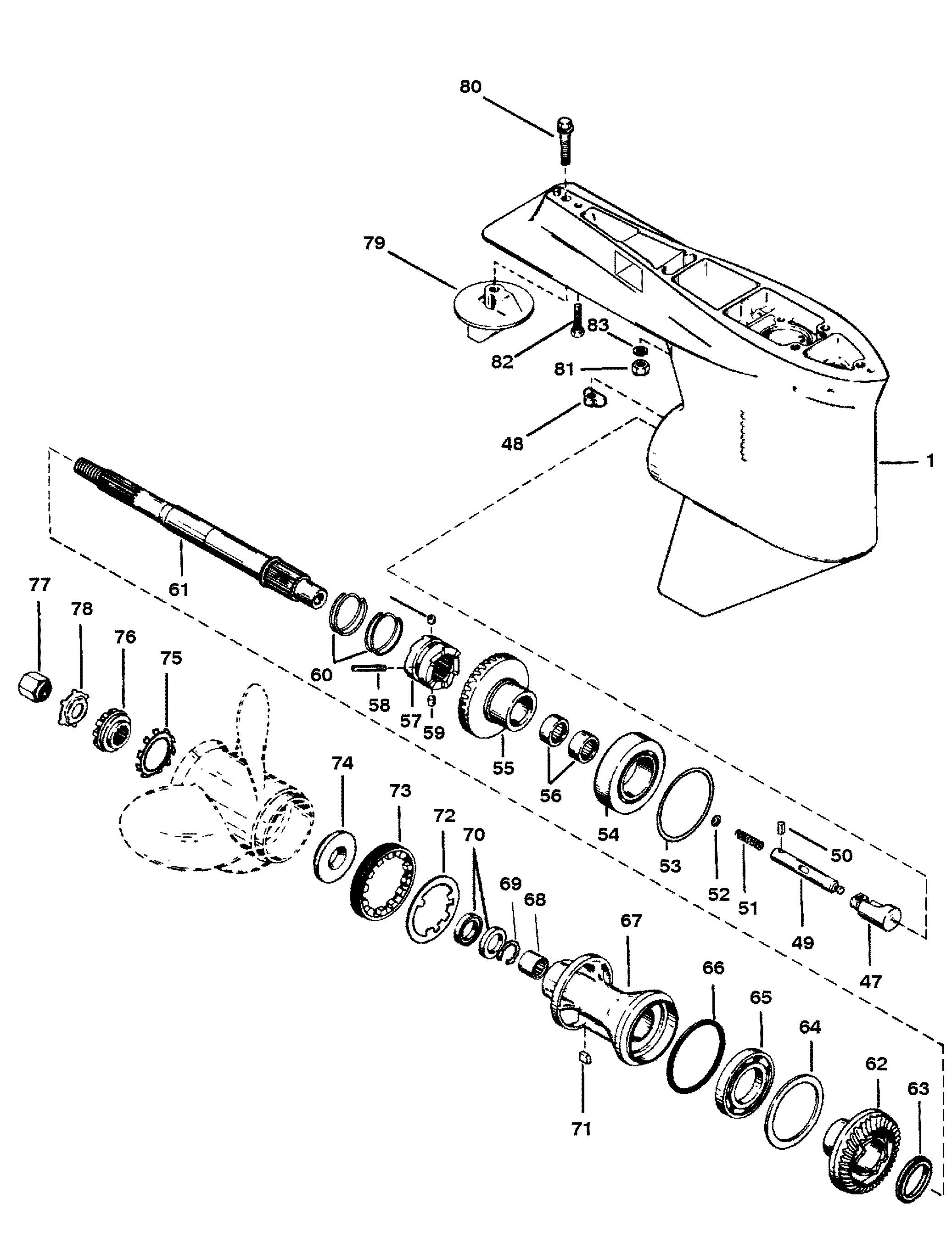 80
79
83
82
81
48
1
61
77
78
76
75
60
58
57
59
55
56
54
53
52
51
50
49
47
74
73
72
70
69
68
67
66
65
64
62
63
71