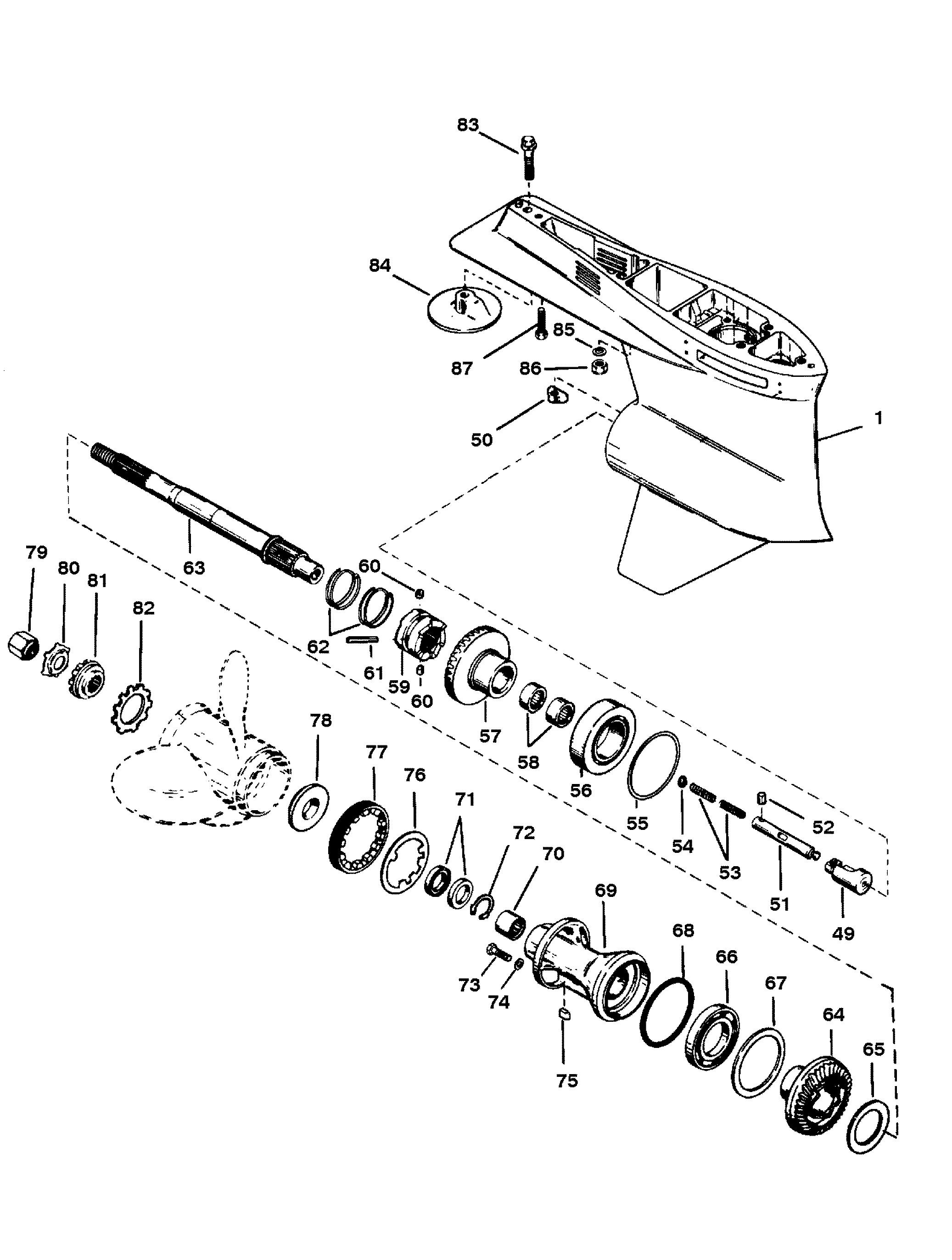 83
84
85
87
86
50
1
63
79
80
81
82
60
62
61
59
60
57
58
56
55
54
53
52
51
49
78
77
76
71
72
70
69
68
66
67
64
65
73
74
75