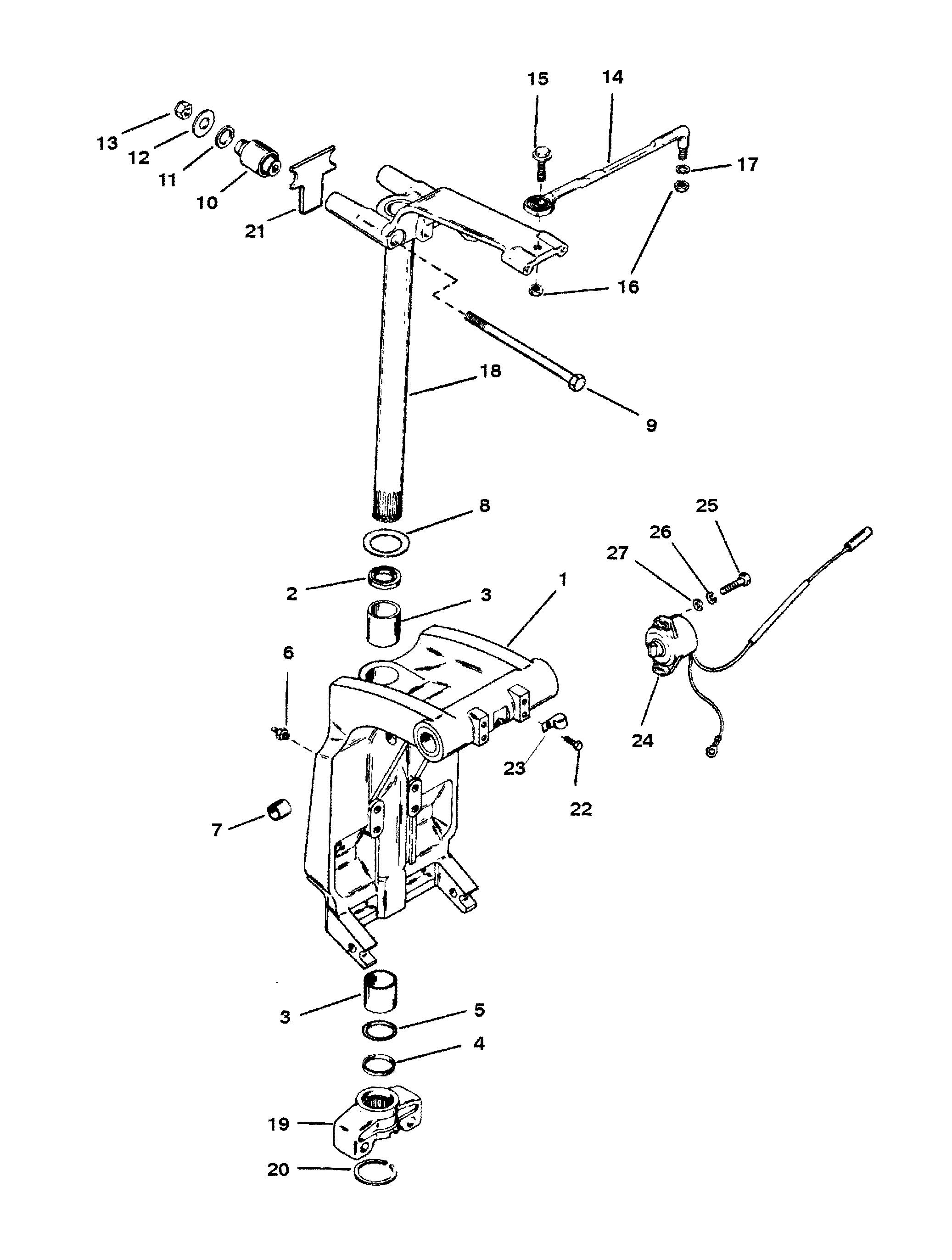 15
14
13
12
11
10
21
17
16
18
9
8
25
26
27
2
3
1
6
24
23
22
7
3
5
4
19
20