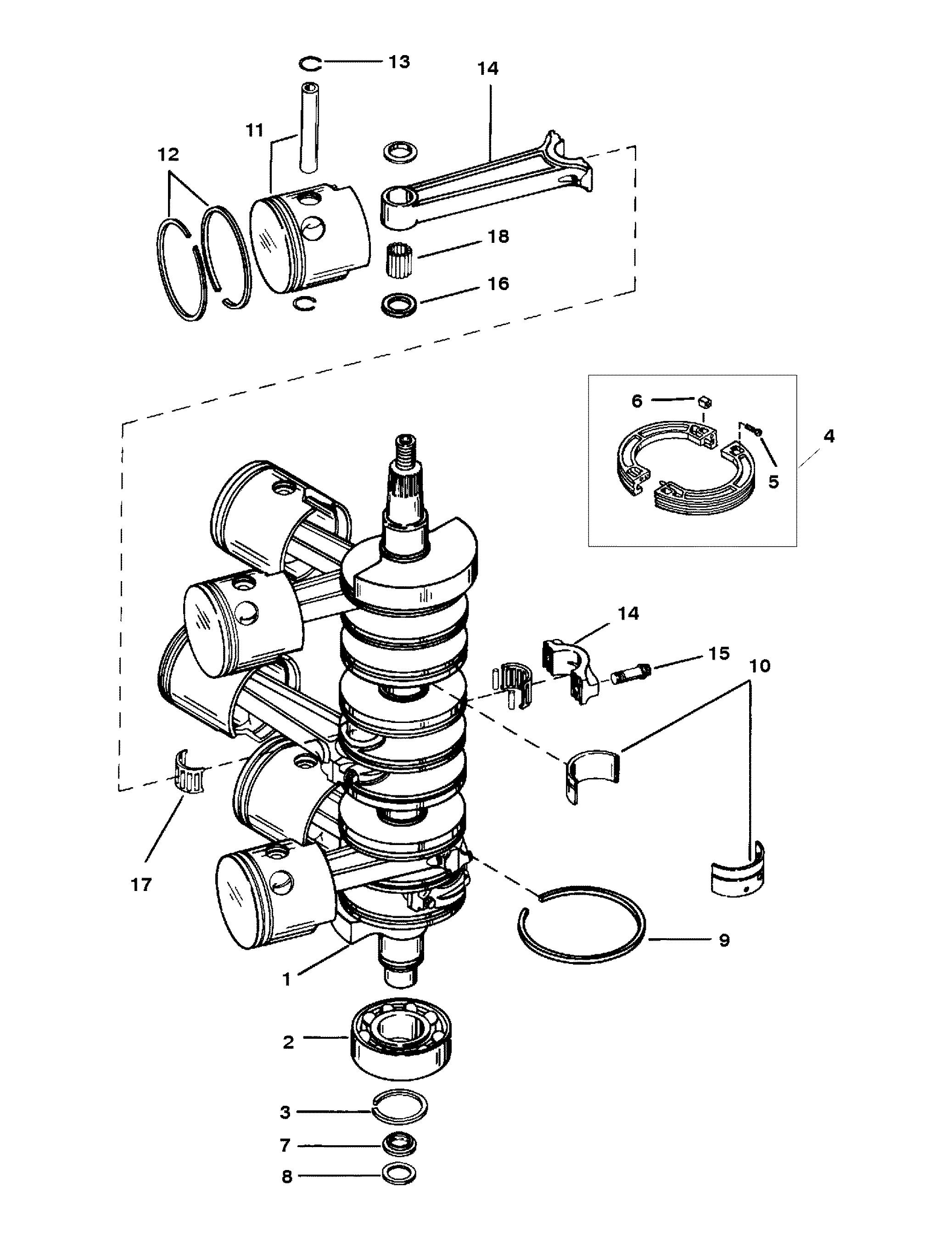 13
14
11
12
18
16
6
4
5
14
15
10
17
9
1
2
3
7
8