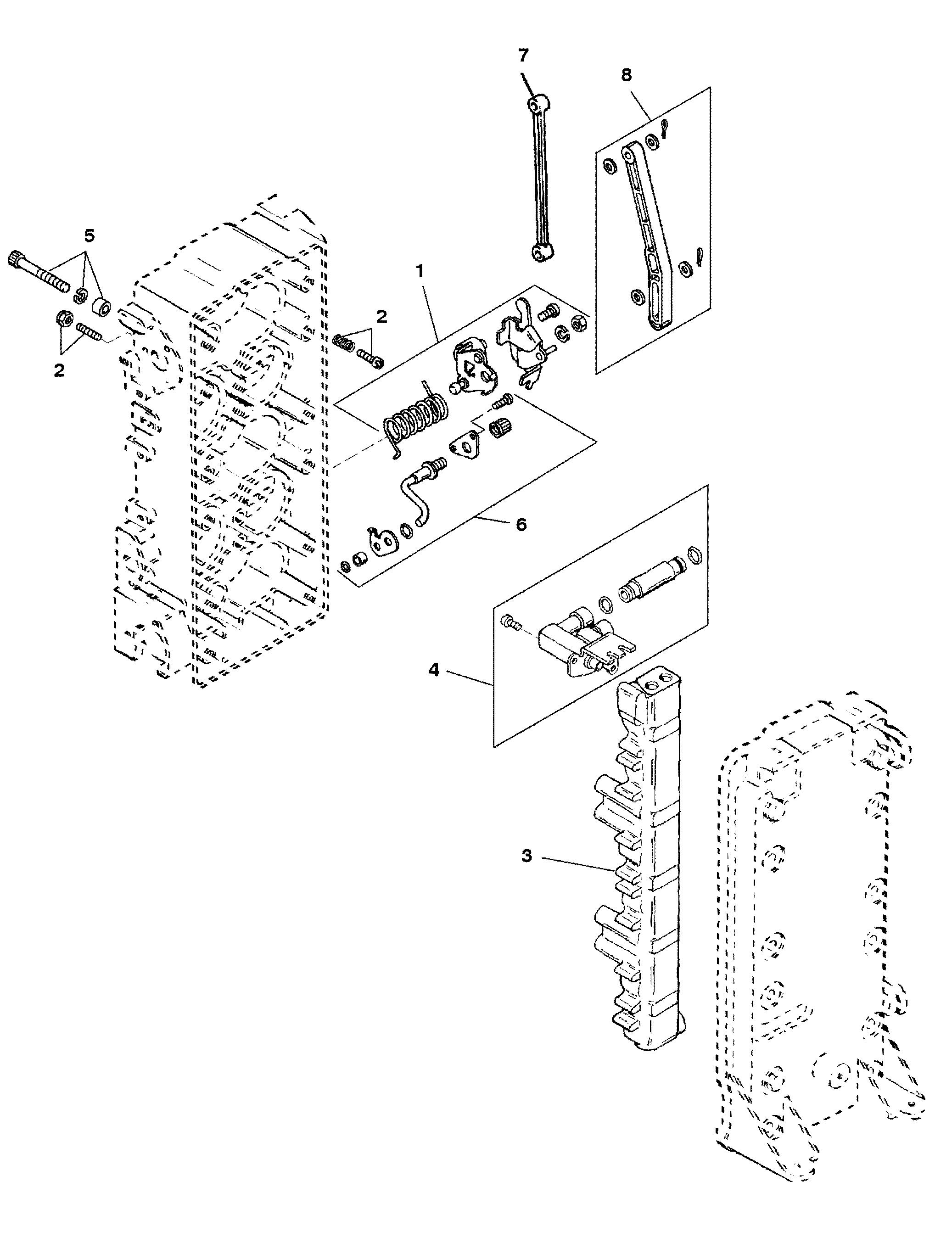 7
8
5
1
2
2
6
4
3