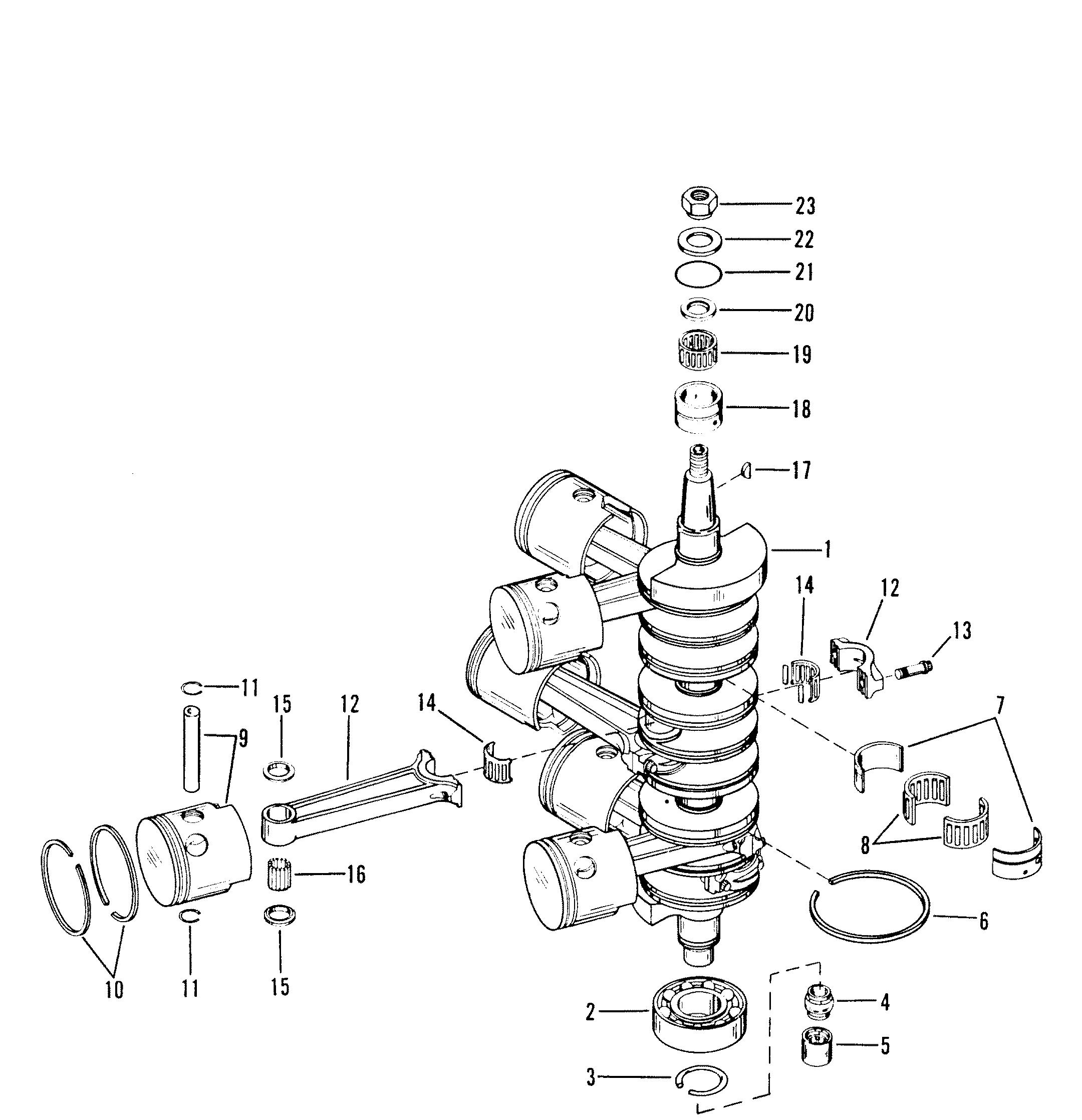 23
22
21
20
19
18
17
1
14
12
13
11
15
12
14
9
7
8
16
6
10
11
15
2
4
5
3