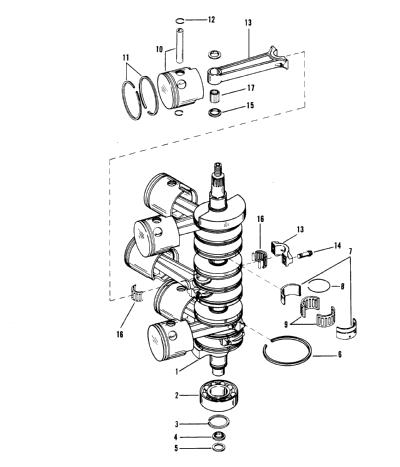 12
13
10
11
17
15
16
13
14
7
8
9
16
6
1
2
3
4
5