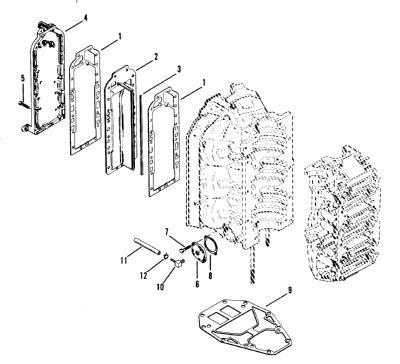 4
1
2
3
1
5
7
11
12
10
6
8
9