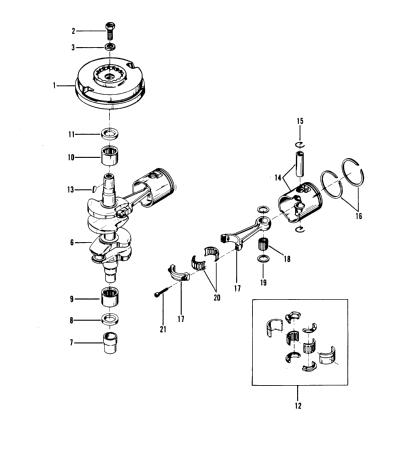 2
3
1
11
10
13
6
9
8
7
15
14
16
18
19
17
20
17
21
12