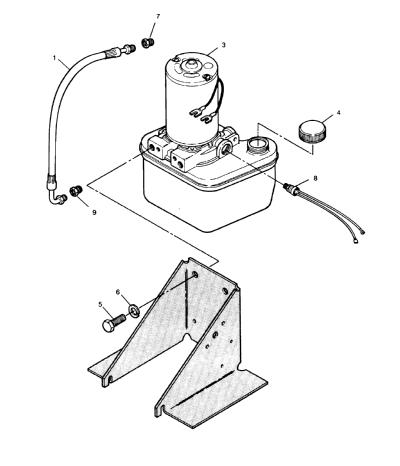 7
3
1
4
8
9
6
5