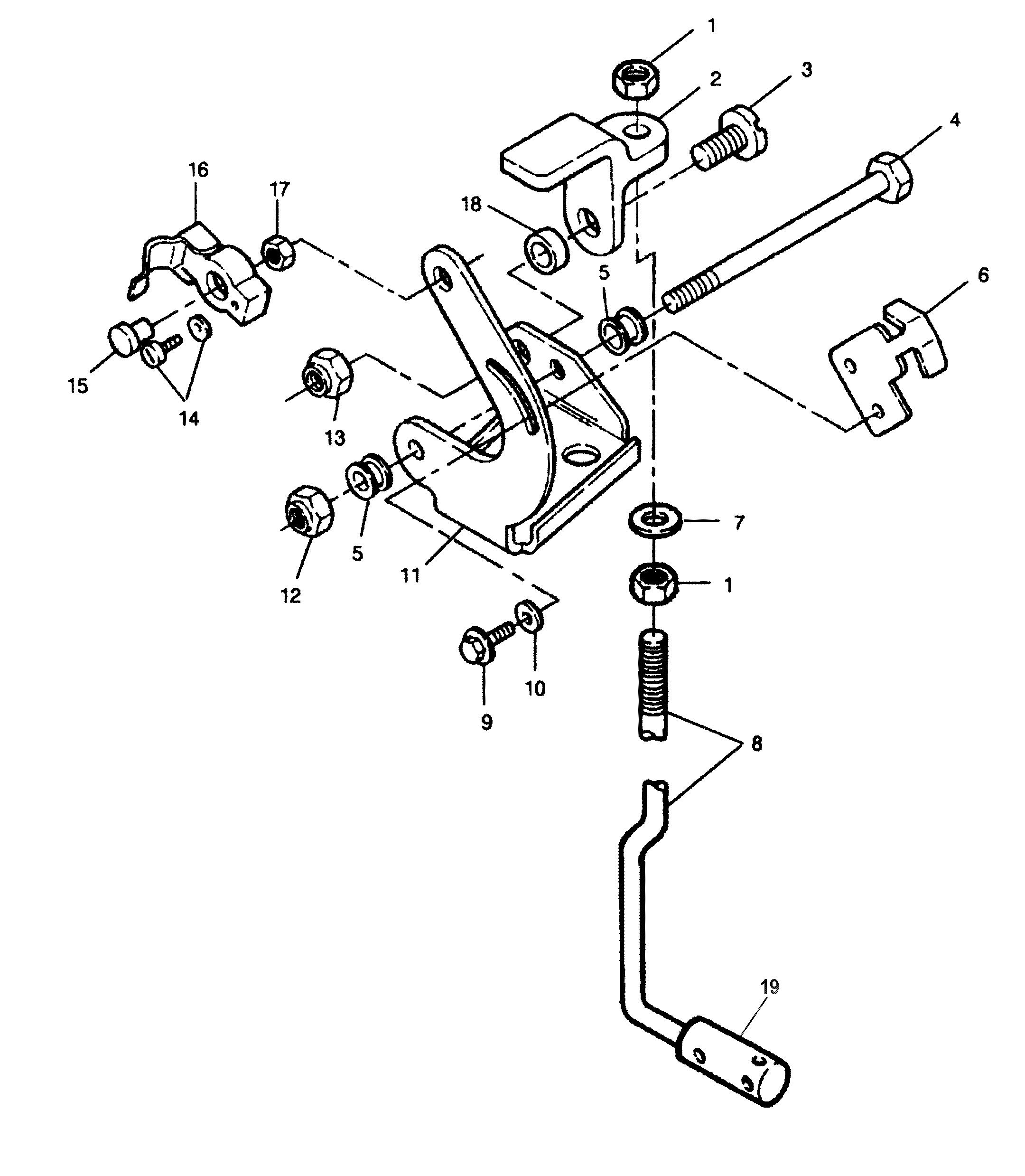 1
2
3
4
16
17
18
5
6
15
14
13
12
5
11
7
1
9
10
8
19