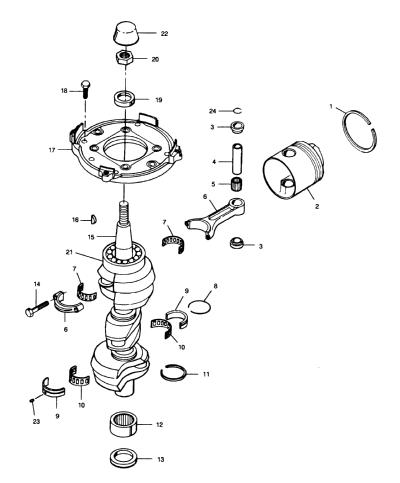 22
20
18
19
24
1
3
17
4
5
2
6
16
7
15
3
21
7
14
9
8
6
10
11
10
9
23
12
13