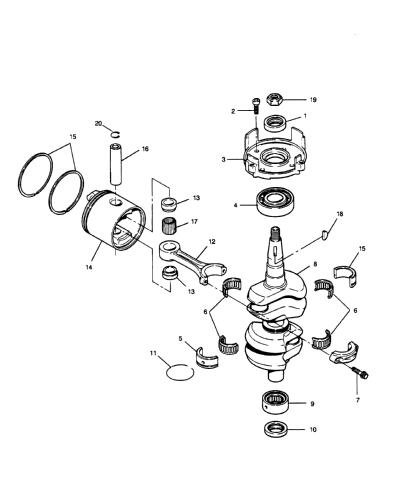 19
2
1
20
15
16
3
13
4
17
18
12
15
8
14
13
6
6
5
11
7
9
10