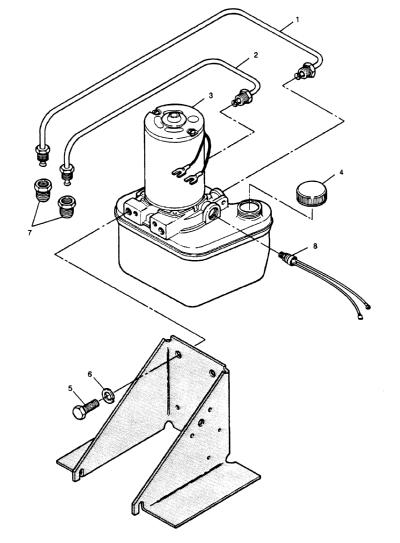 1
2
3
4
7
8
6
5