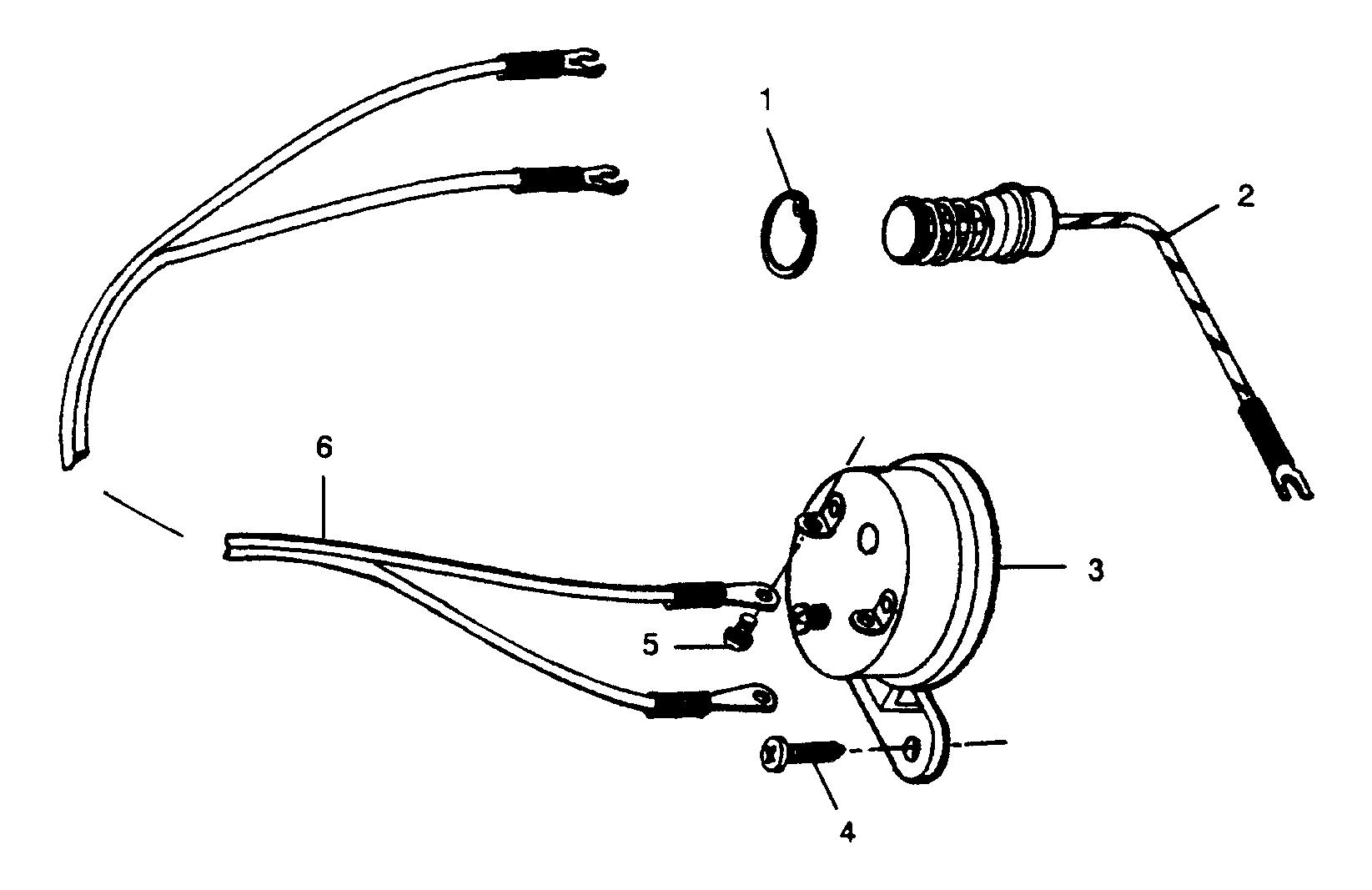 1
2
6
3
5
4