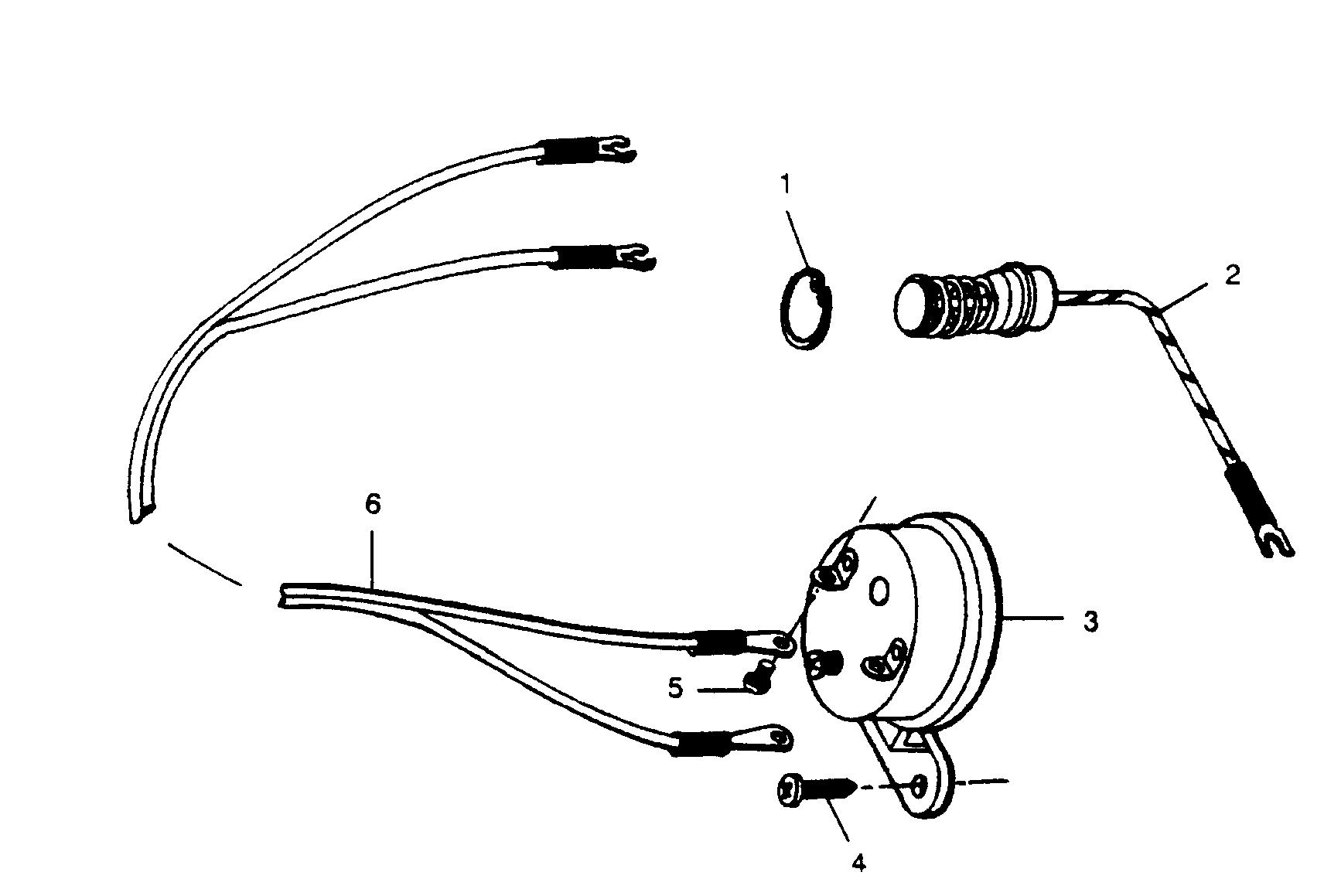 1
2
6
3
5
4