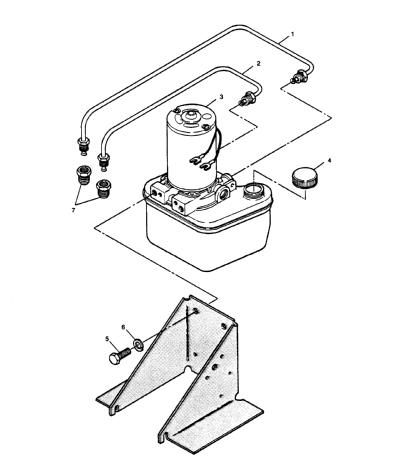 1
2
3
4
7
6
5