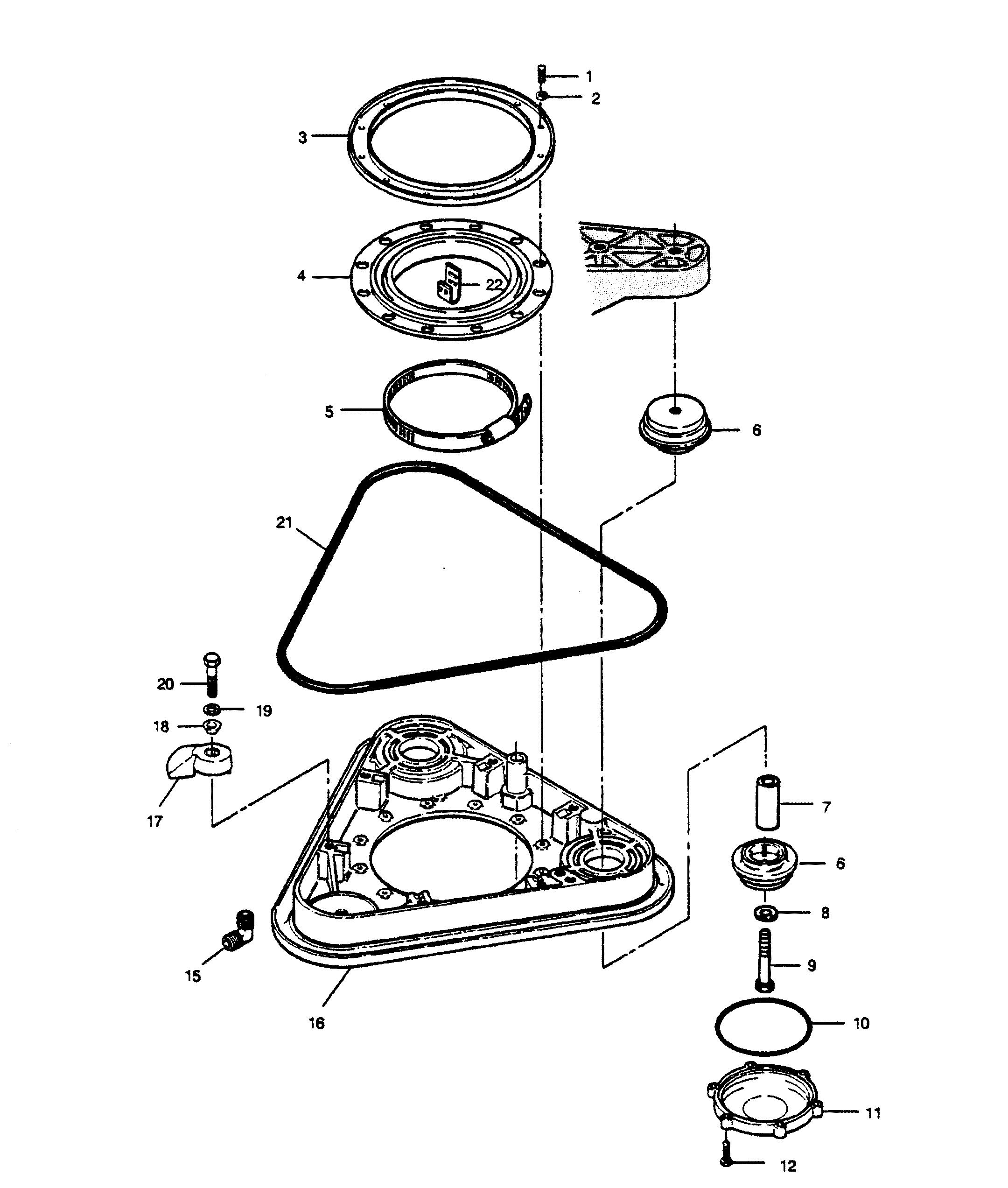 1
2
3
4
22
5
6
21
20
19
18
17
7
6
8
9
15
16
10
11
12