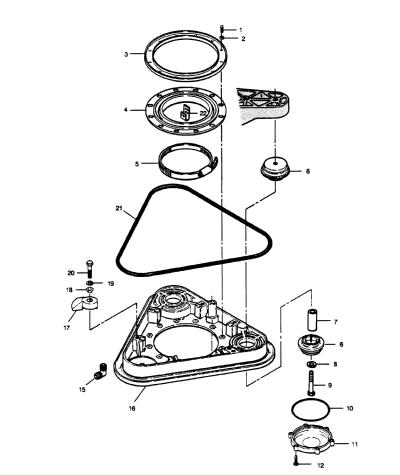 1
2
3
4
22
5
6
21
20
19
18
17
7
6
8
9
15
16
10
11
12