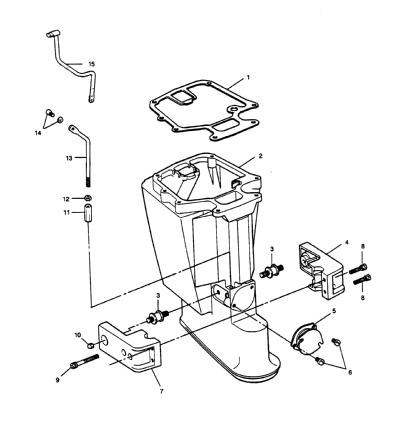 15
1
14
13
2
12
11
3
4
8
8
3
5
10
6
9
7