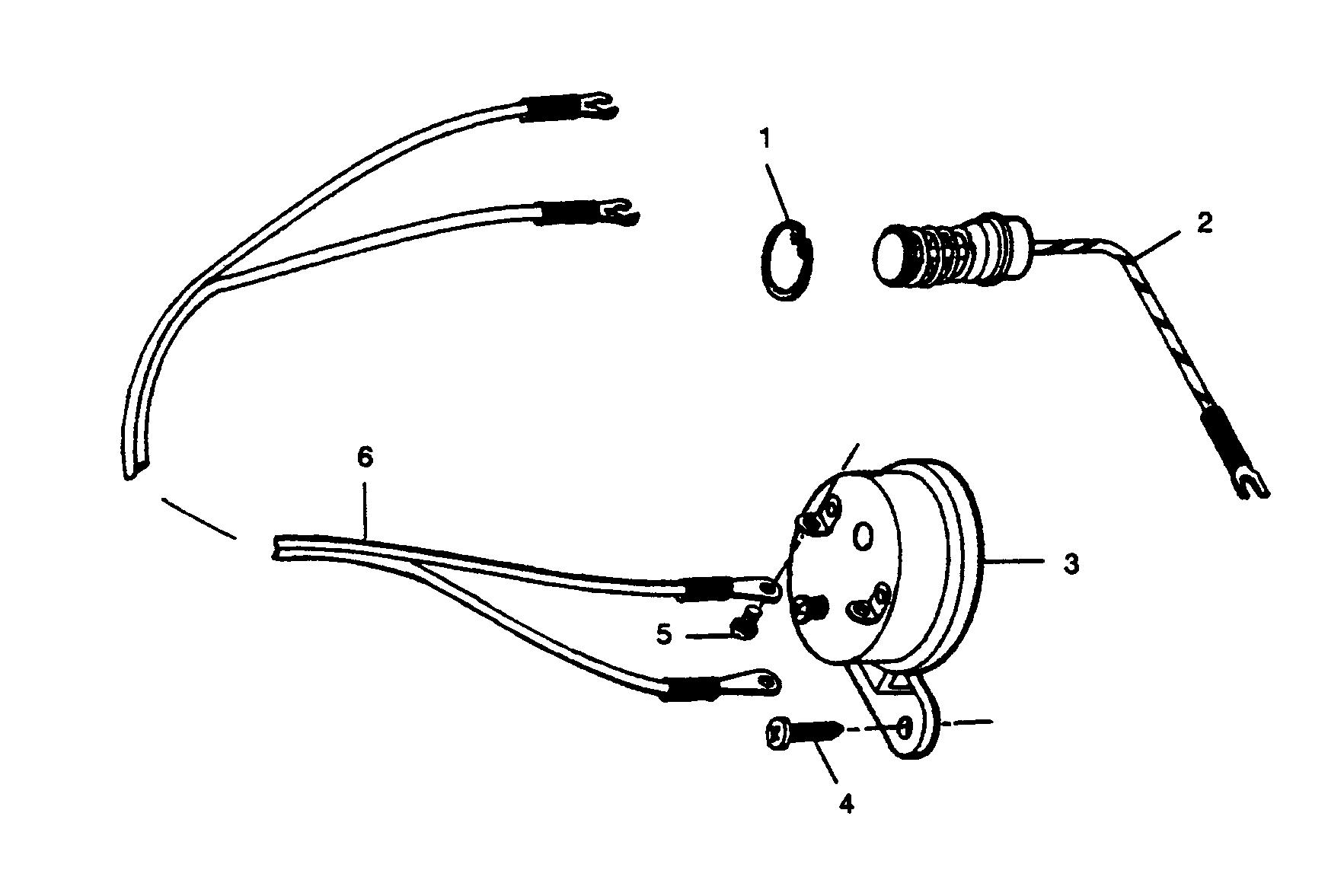 1
2
6
3
5
4