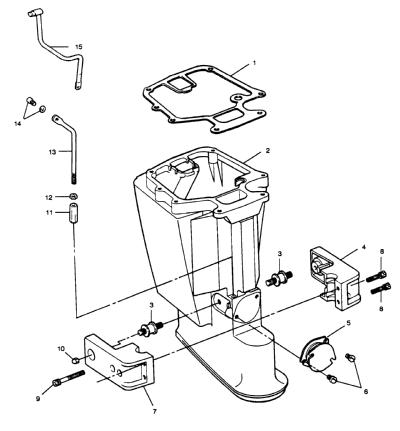 15
1
14
13
2
12
11
3
4
8
8
3
5
10
6
9
7