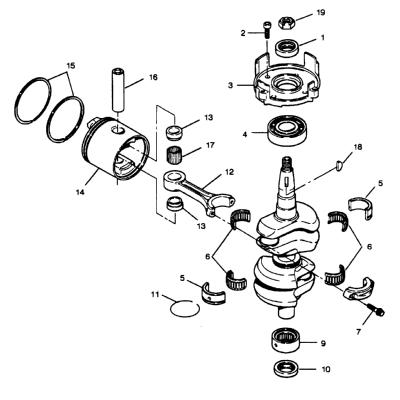 19
2
1
15
16
3
13
4
17
18
12
14
5
13
6
6
5
11
7
9
10