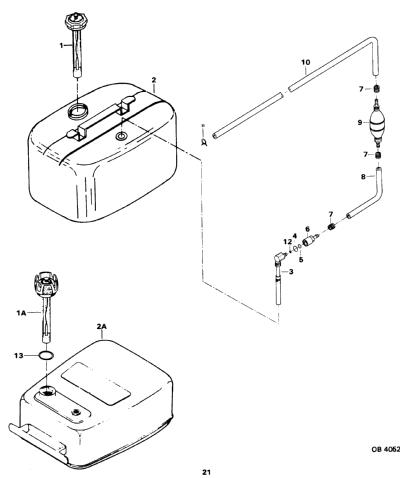 1
2
10
7
9
7
8
7
6
4
12
5
3
1A
2A
13
OB 4062
21