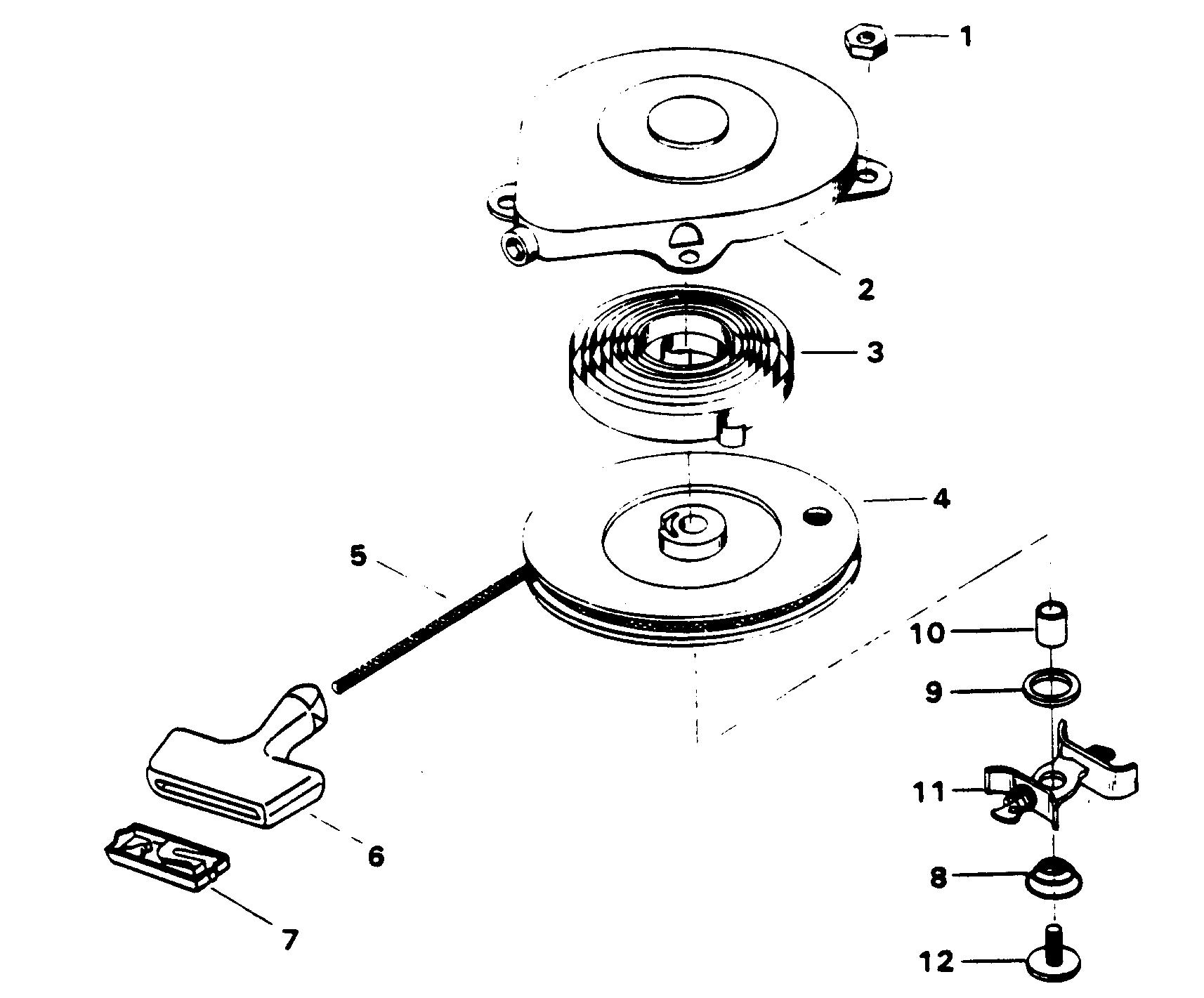 1
2
3
4
5
10
9
11
6
8
7
12