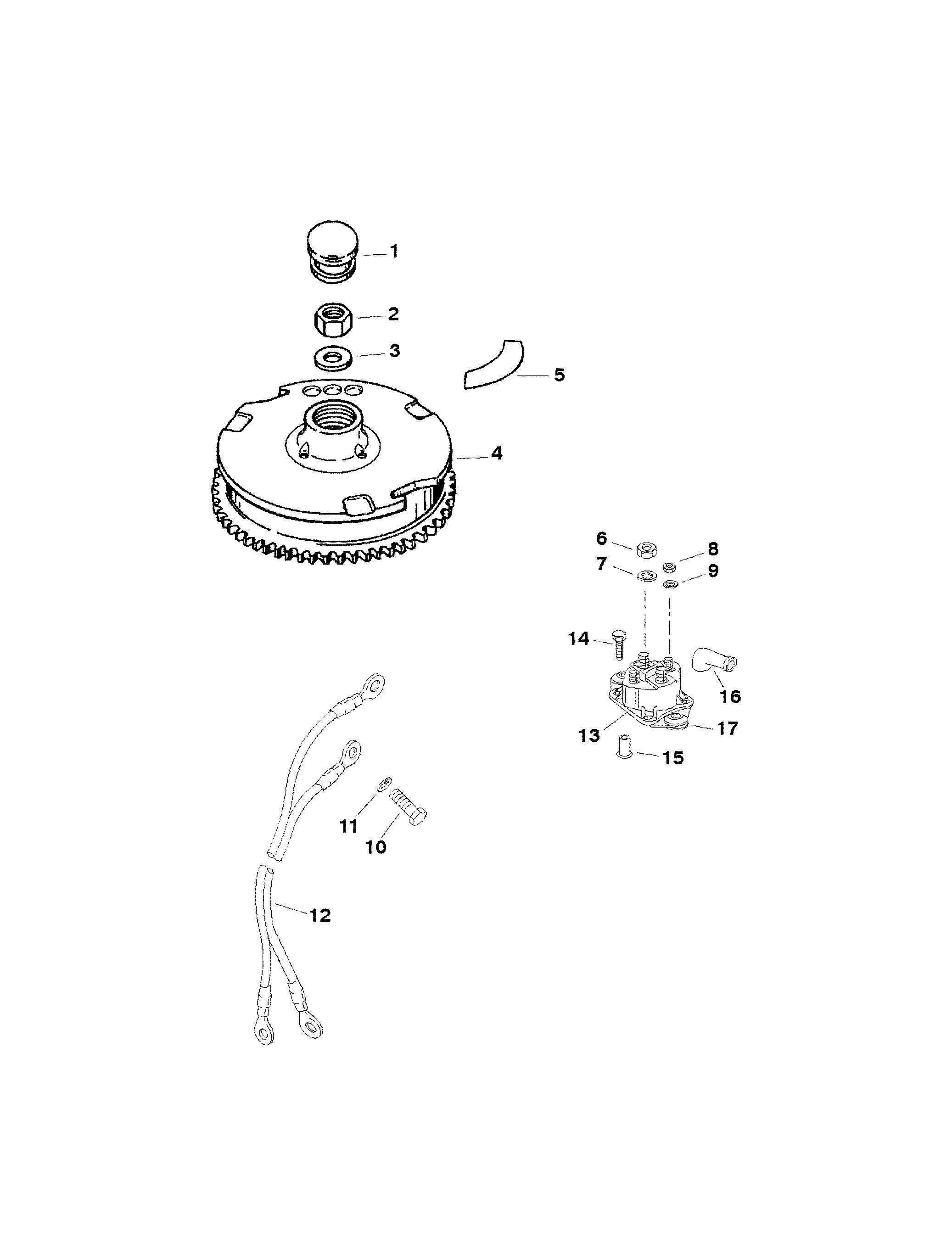 1
2
3
5
4
6
8
7
9
14
16
13
17
15
11
10
12