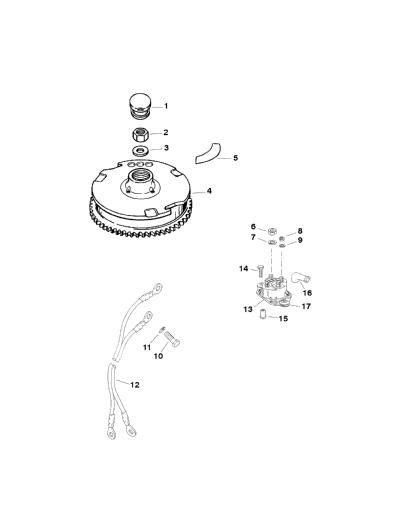 1
2
3
5
4
6
8
7
9
14
16
13
17
15
11
10
12