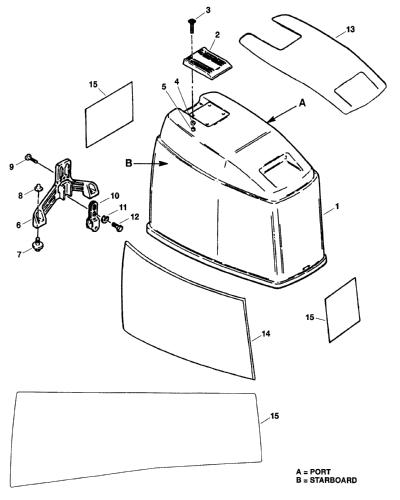 3
2
13
15
5
4
A
B
9
8
10
11
12
6
7
1
15
14
15
A = PORT
B = STARBOARD