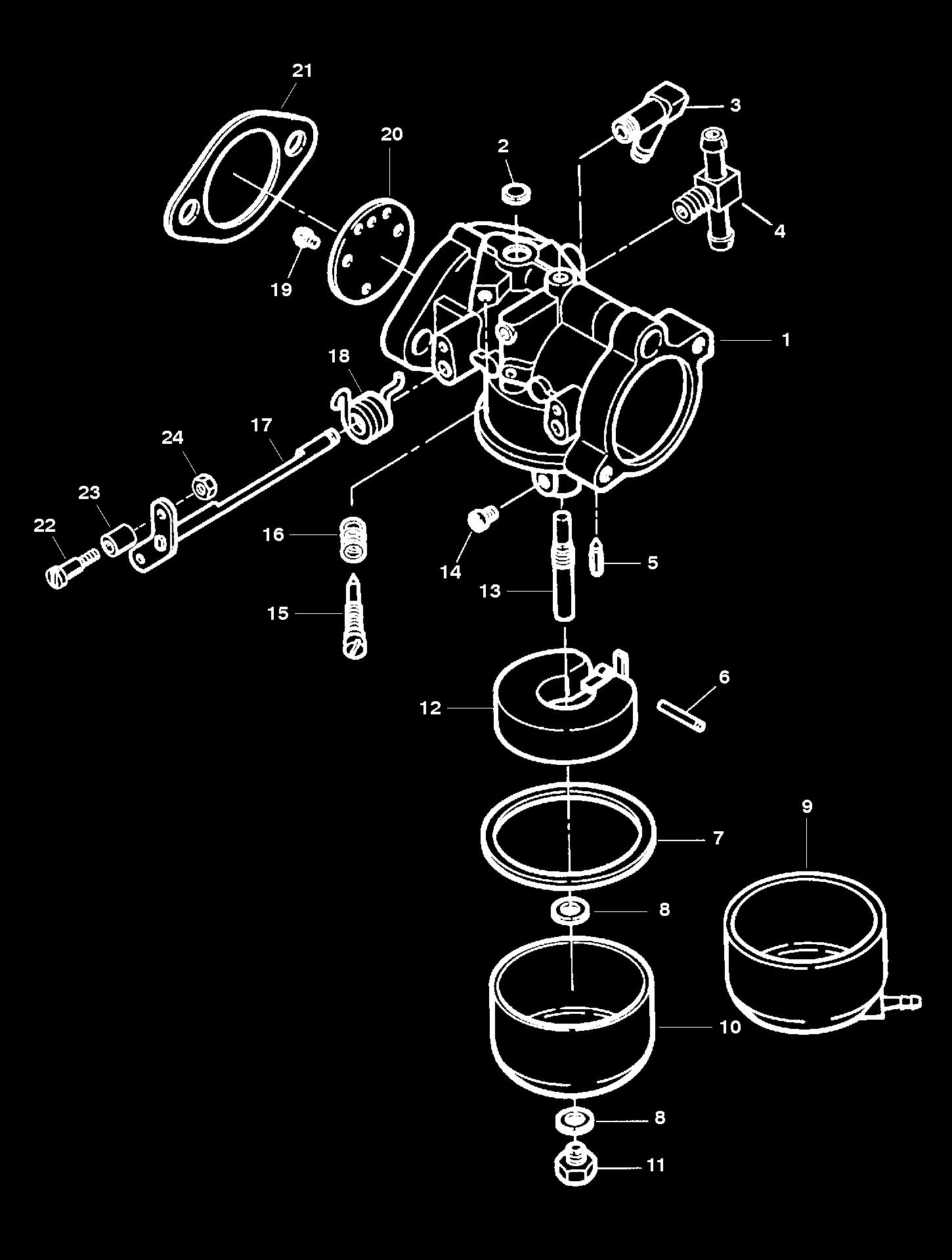 21
20
2
3
4
19
1
18
17
24
23
22
16
14
5
13
15
6
12
9
7
8
10
8
11