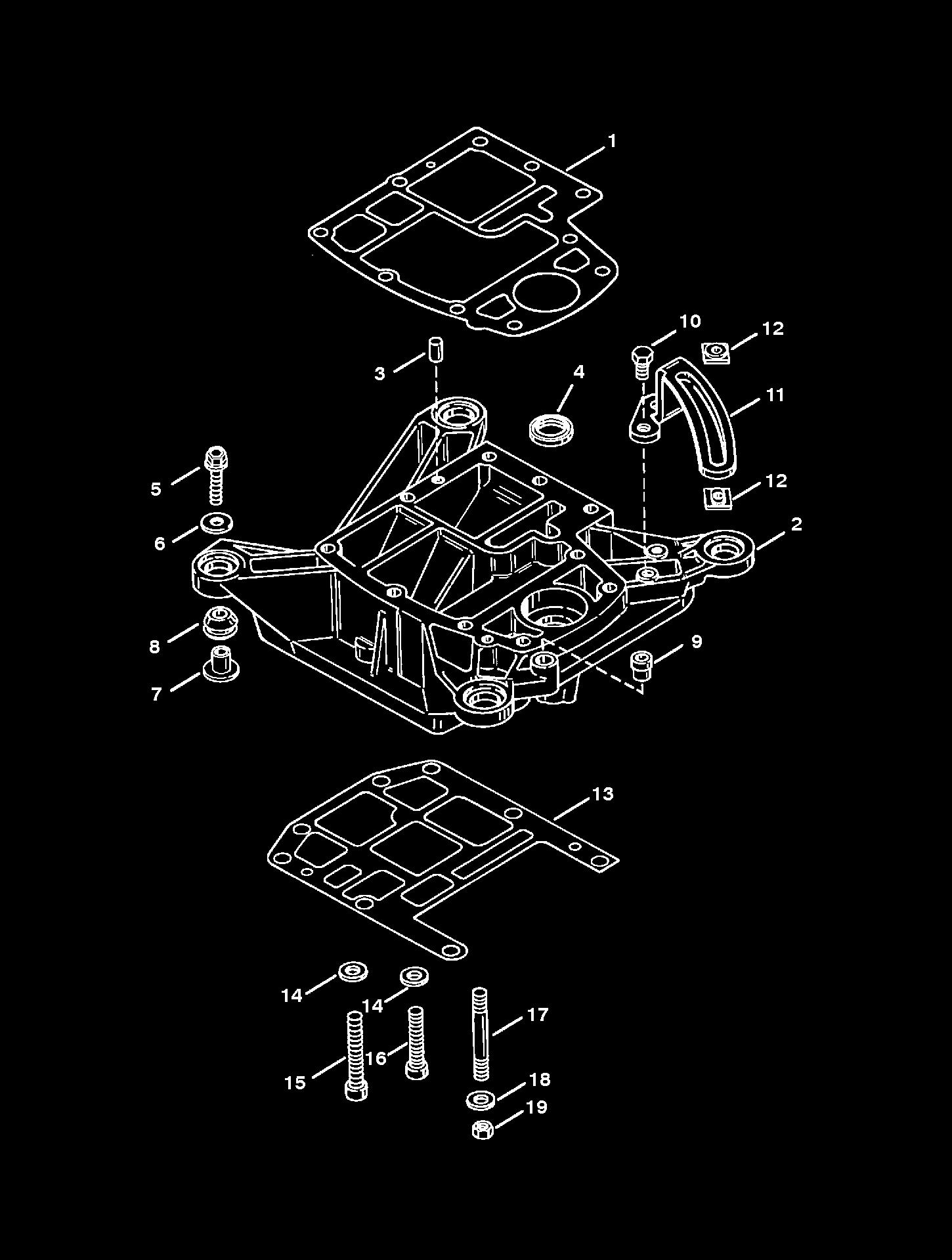 1
10
12
3
4
11
5
12
6
2
8
9
7
13
14
14
17
16
15
18
19