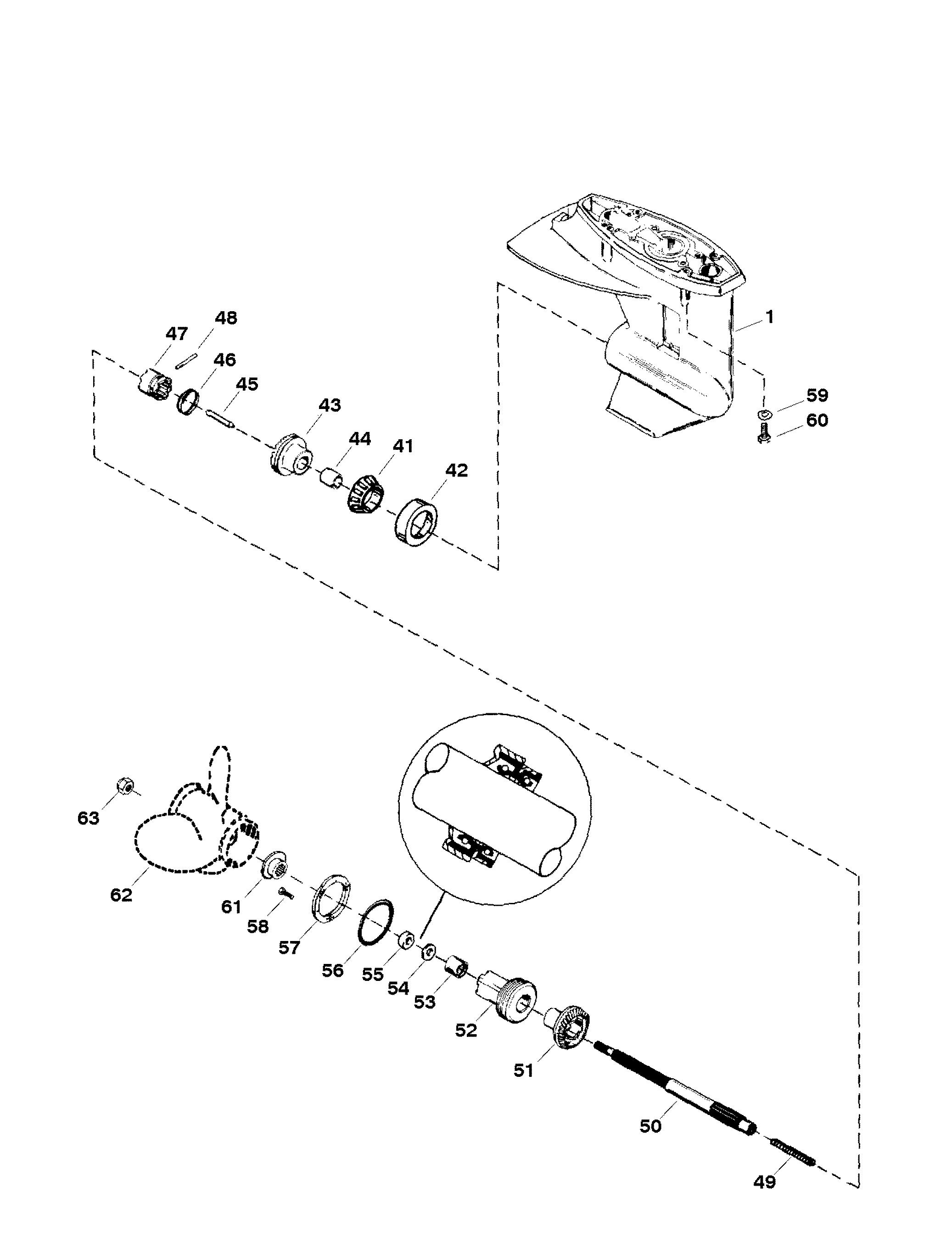 48
47
46
45
43
44
41
42
1
59
60
63
62
61
58
57
56
55
54
53
52
51
50
49