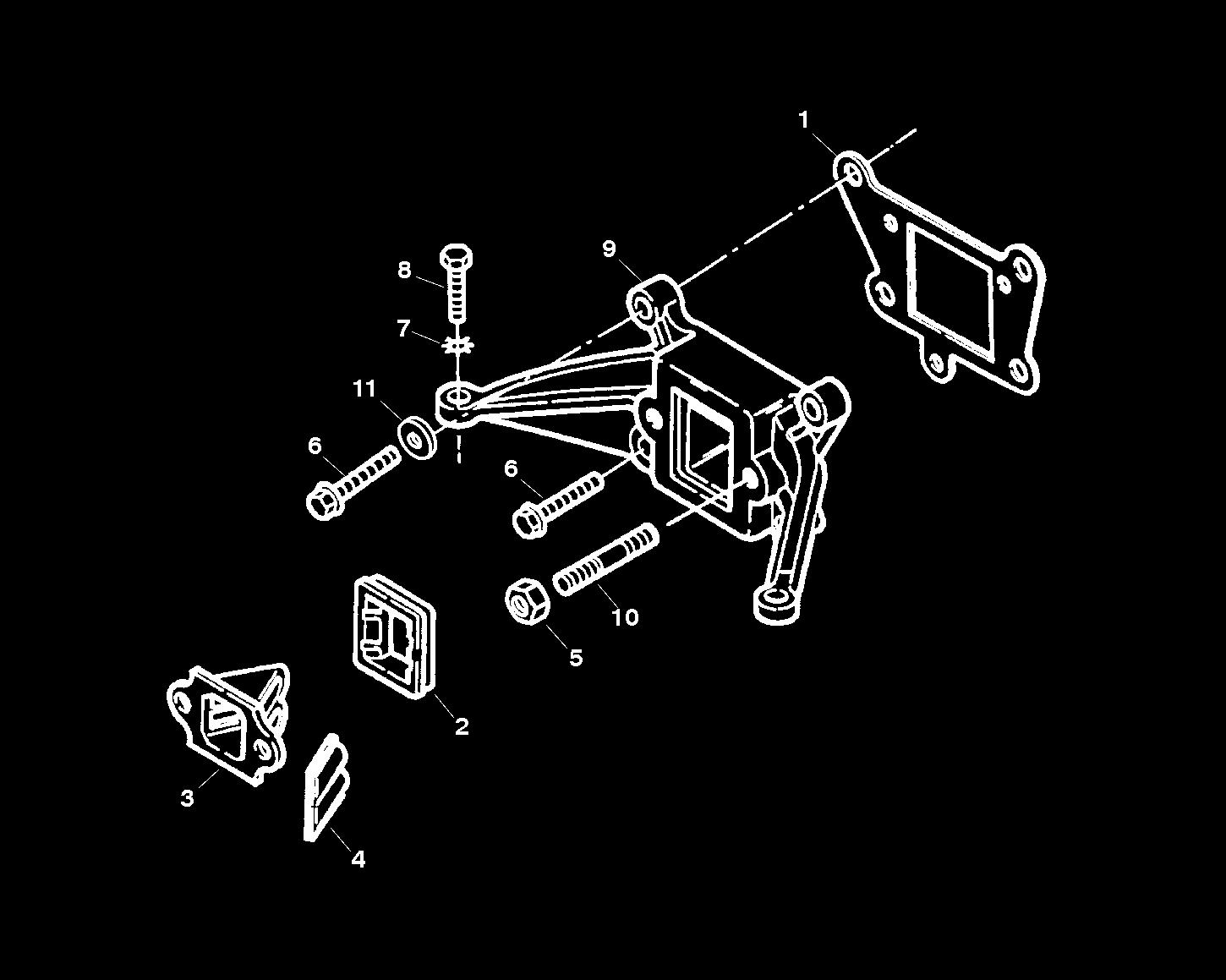 1

9

8

7

11

6

6

10

5

2

3

4