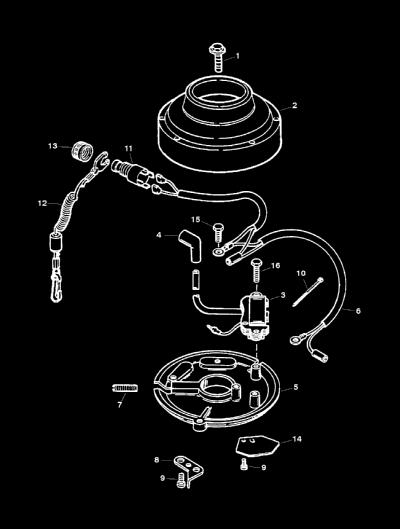 1
2
13
11
12
15
4
16
10
3
6
5
7
14
8
9
9