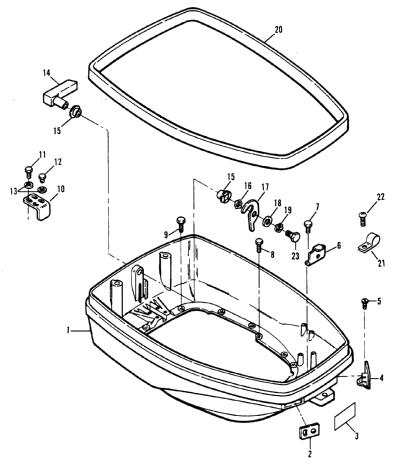 20
14
15
11
12
13
10
15
16
17
18
19
7
22
9
8
23
6
21
5
1
4
3
2