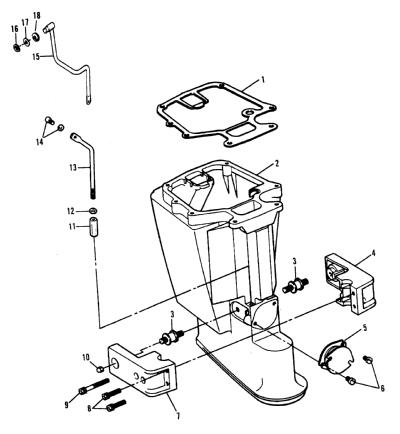 16
17
18
15
1
14
13
2
12
11
3
4
3
5
10
6
9
8
7