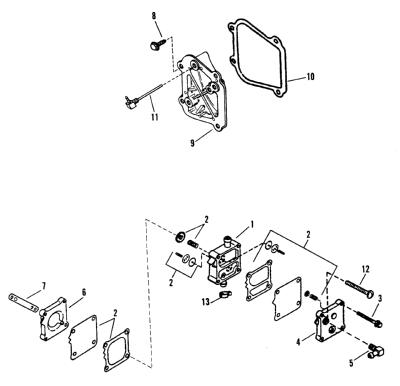 8
10
11
9
2
1
2
2
12
7
6
13
3
2
4
5