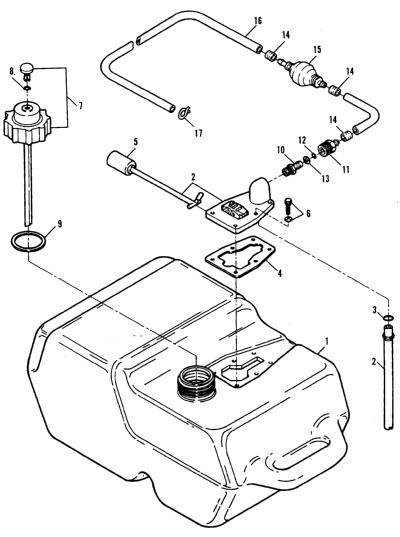 16
14
15
14
8
7
17
14
12
5
10
11
13
2
6
9
4
3
1
2