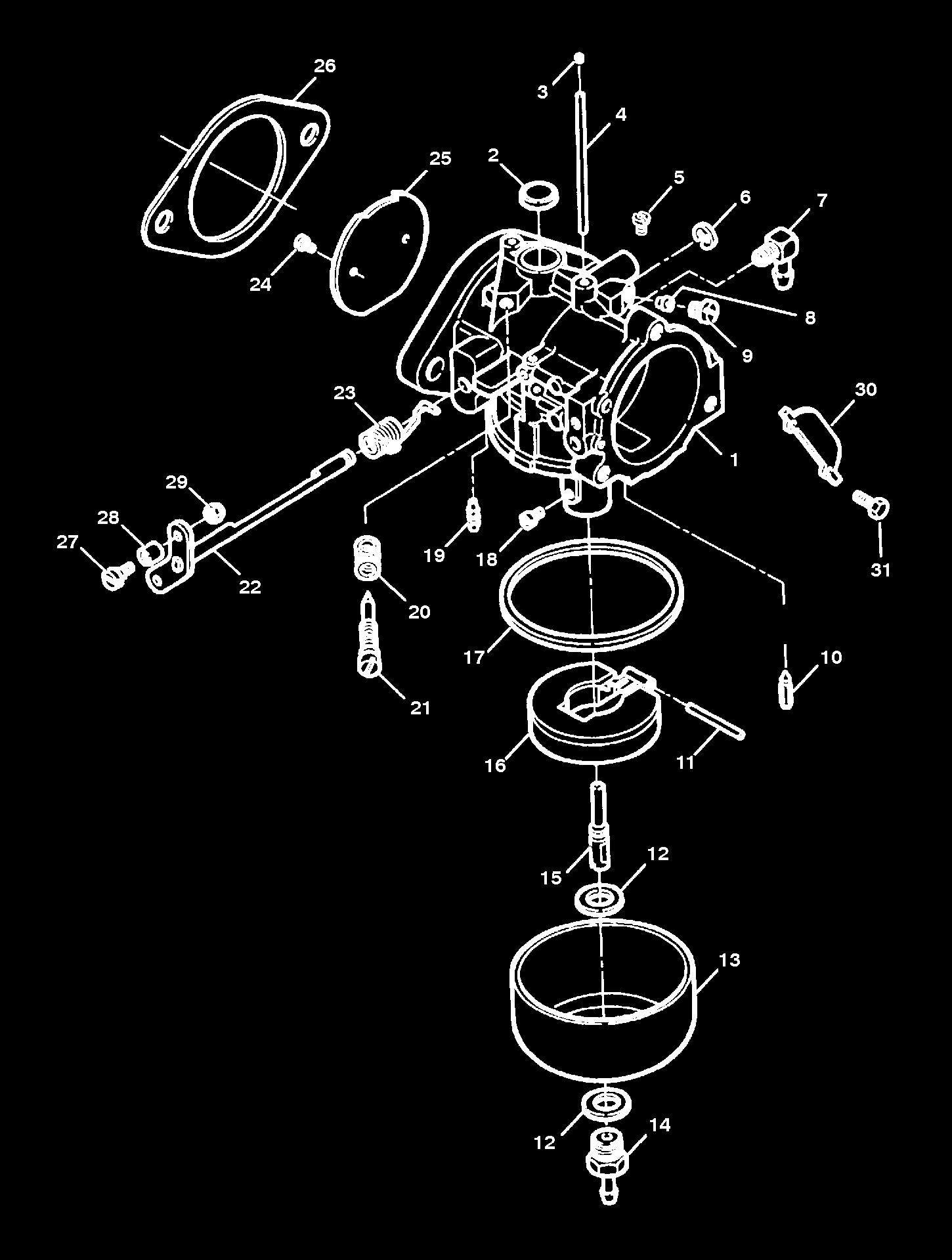 26
3
4
25
2
5
6
7
24
8
9
23
30
1
29
28
27
22
19
18
31
20
17
10
21
16
11
15
12
13
12
14